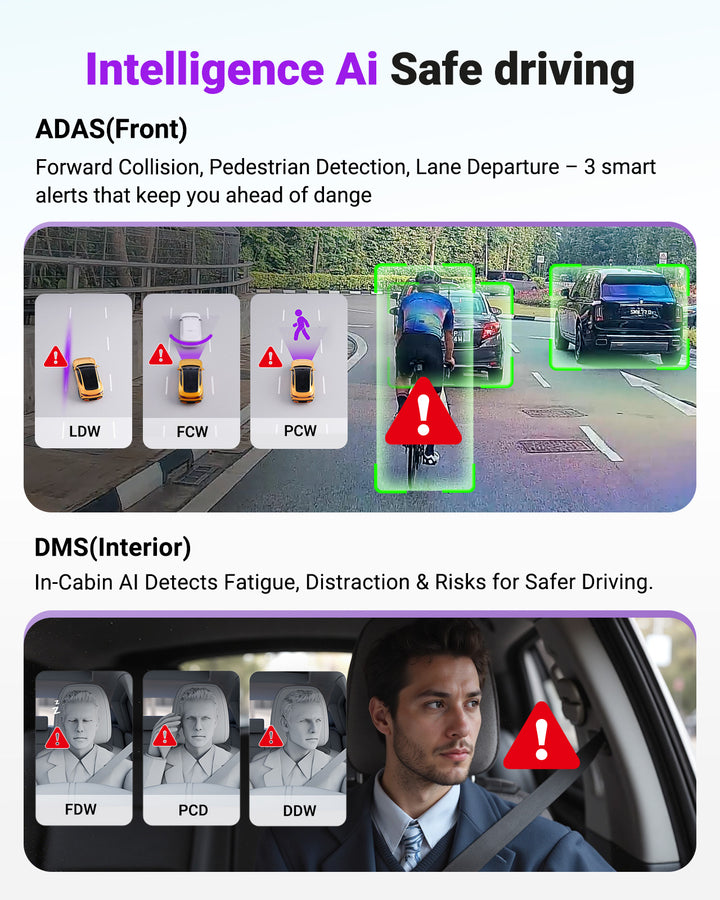 Intelligence Ai Safe driving

ADAS(Front)

Forward Collision, Pedestrian Detection, Lane Departure – 3 smart alerts that keep you ahead of dange

LDW

FCW

PCW

DMS(Interior)

In-Cabin AI Detects Fatigue, Distraction & Risks for Safer Driving.

FDW

PCD

DDW