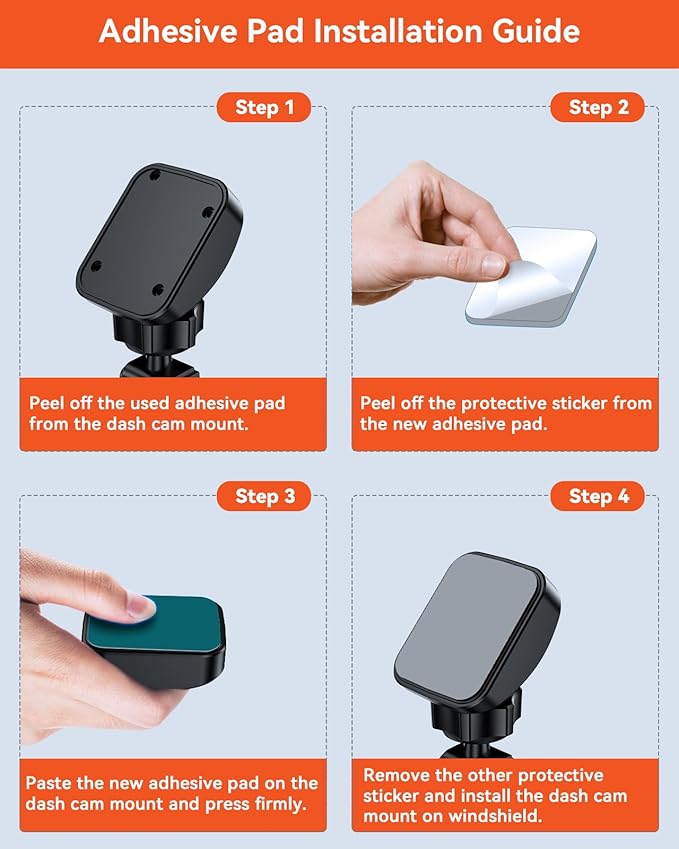 Adhesive Pad Installation Guide

Step 1

Peel off the used adhesive pad from the dash cam mount.

Step 2

Peel off the protective sticker from the new adhesive pad.

Step 3

Paste the new adhesive pad on the dash cam mount and press firmly.

Step 4

Remove the other protective sticker and install the dash cam mount on windshield.